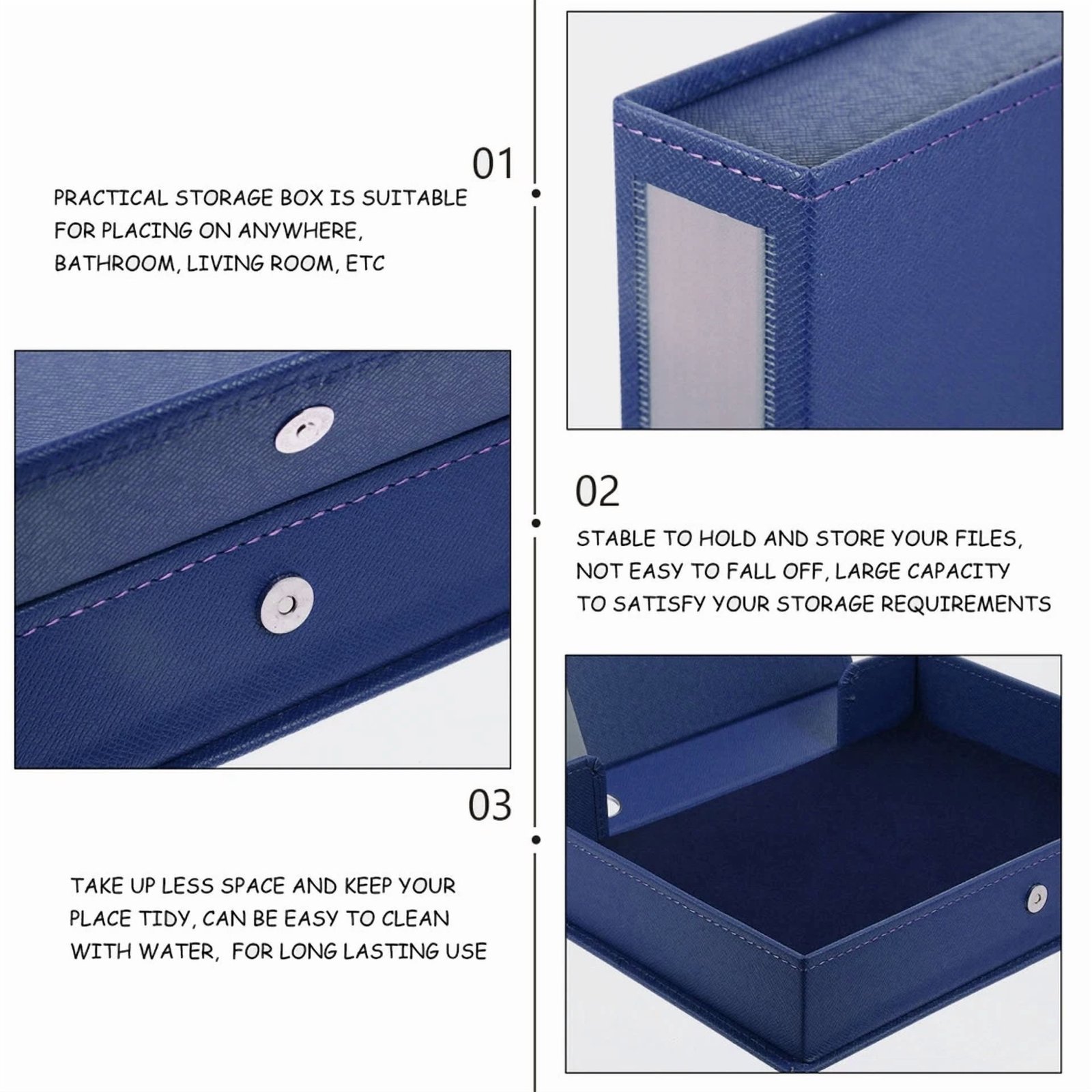 01

PRACTICAL STORAGE BOX IS SUITABLE FOR PLACING ON ANYWHERE, BATHROOM, LIVING ROOM, ETC

02

STABLE TO HOLD AND STORE YOUR FILES, NOT EASY TO FALL OFF, LARGE CAPACITY TO SATISFY YOUR STORAGE REQUIREMENTS

03

TAKE UP LESS SPACE AND KEEP YOUR PLACE TIDY, CAN BE EASY TO CLEAN WITH WATER, FOR LONG LASTING USE