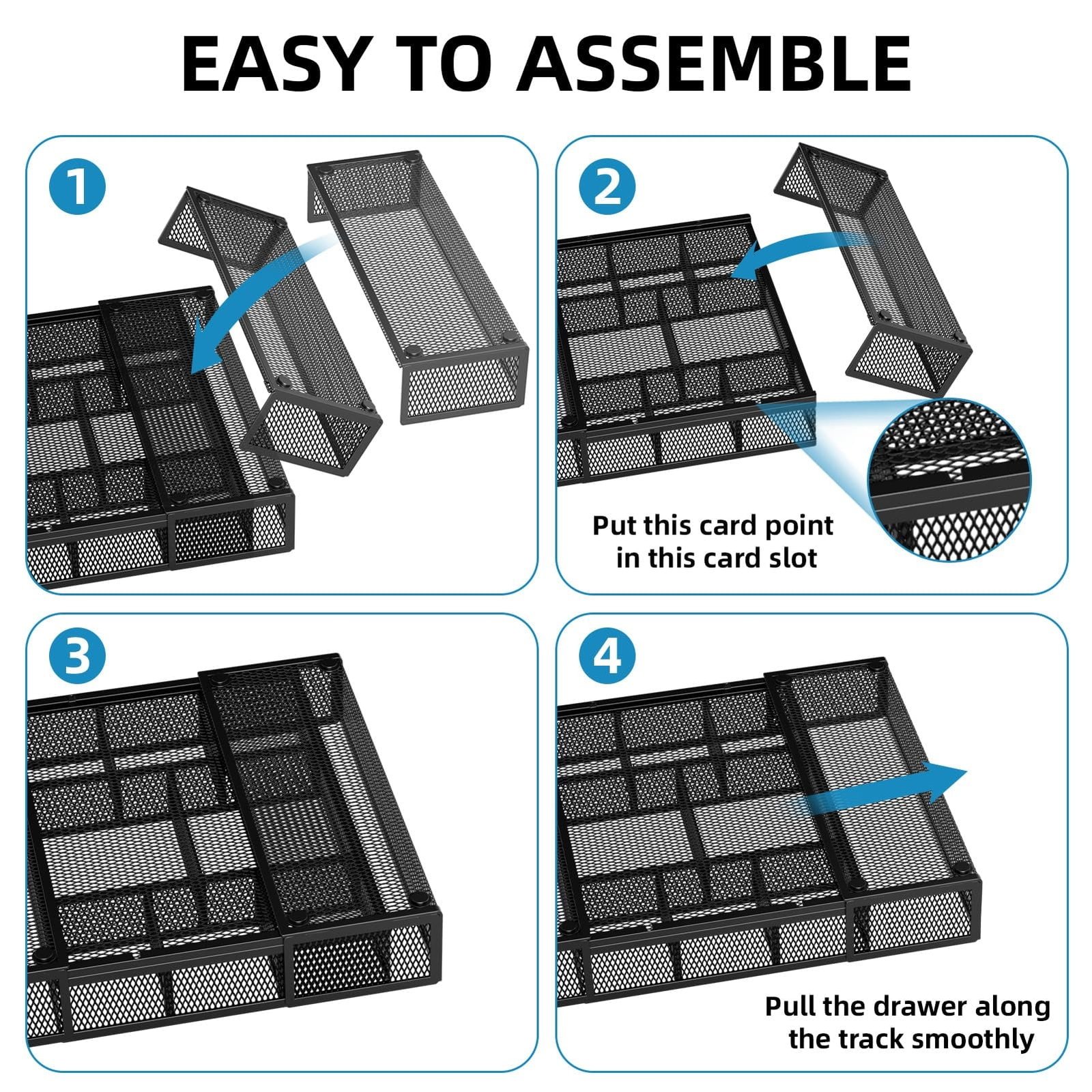 EASY TO ASSEMBLE

1

2

Put this card point in this card slot

3

4

Pull the drawer along the track smoothly